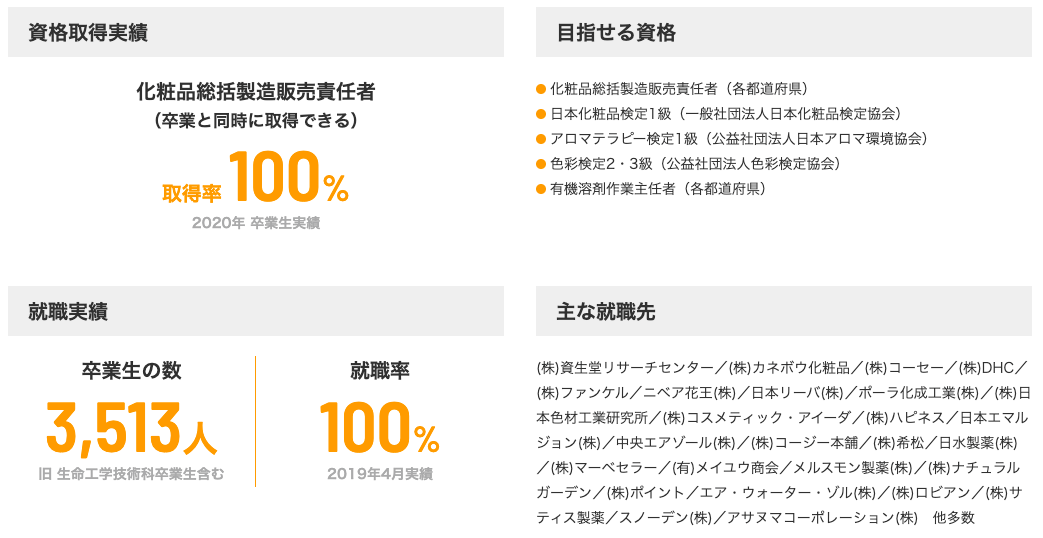 資格取得実績

化粧品総括製造販売責任者
(卒業と同時に取得できる)

取得率 100%
2020年 卒業生実績

目指せる資格

• 化粧品総括製造販売責任者(各都道府県)
• 日本化粧品検定1級(一般社団法人日本化粧品検定協会)
• アロマテラピー検定1級(公益社団法人日本アロマ環境協会)
• 色彩検定2・3級(公益社団法人色彩検定協会)
• 有機溶剤作業主任者(各都道府県)

就職実績

卒業生の数
3,513人
旧 生命工学技術科卒業生含む

就職率
100%
2019年4月実績

主な就職先

(株)資生堂リサーチセンター/(株)カネボウ化粧品/(株)コーセー/(株)DHC/(株)ファンケル/ニベア花王(株)/日本リーバ(株)/ポーラ化成工業(株)/(株)日本色材工業研究所/(株)コスメティック・アイーダ/(株)ハピネス/日本エマルジョン(株)/中央エアゾール(株)/(株)コージー本舗/(株)希松/日水製薬(株)/(株)マーベセラー/(有)メイユウ商会/メルスモン製薬(株)/(株)ナチュラルガーデン/(株)ポイント/エア・ウォーター・ゾル(株)/(株)ロビアン/(株)サティス製薬/スノーデン(株)/アサヌマコーポレーション(株) 他多数